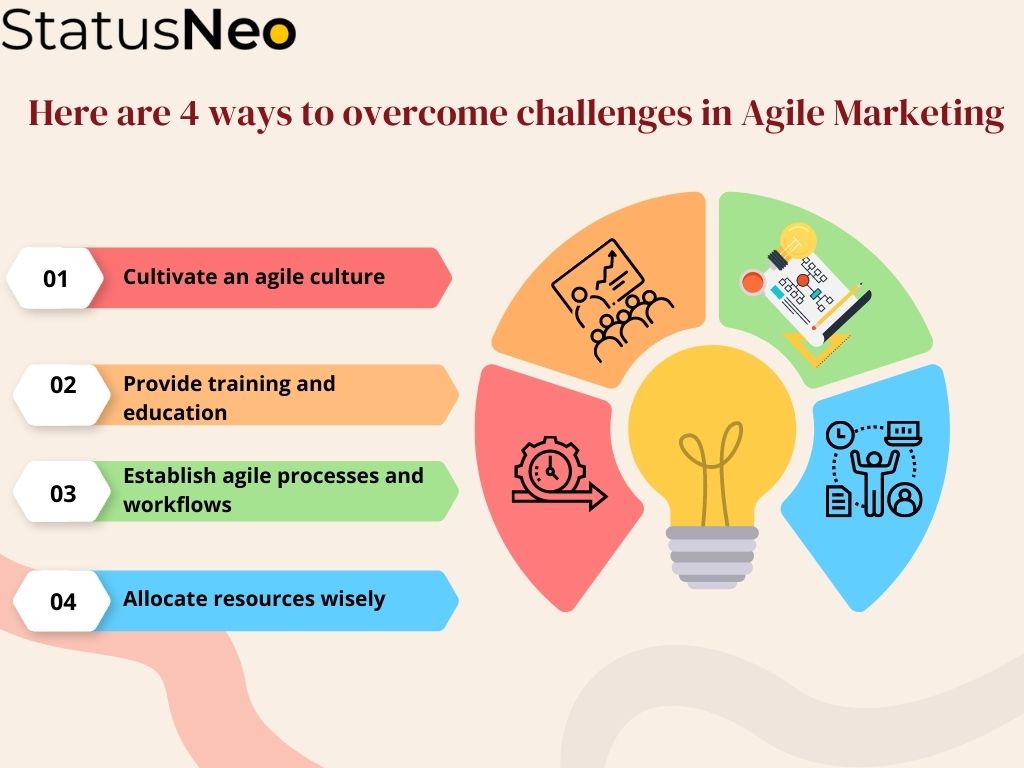 StatusNeo

Here are 4 ways to overcome challenges in Agile Marketing

01 Cultivate an agile culture

02 Provide training and education

03 Establish agile processes and workflows

04 Allocate resources wisely